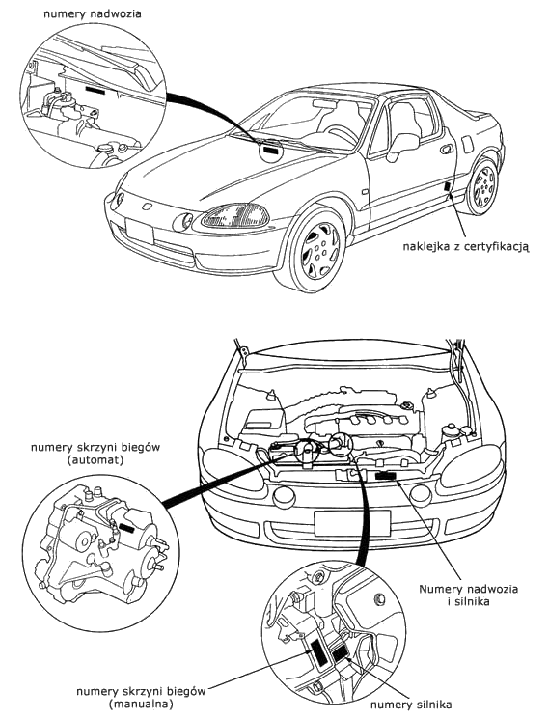 numery nadwozia

naklejka z certyfikacją

numery skrzyni biegów (automat)

Numery nadwozia i silnika

numery skrzyni biegów (manualna)

numery silnika