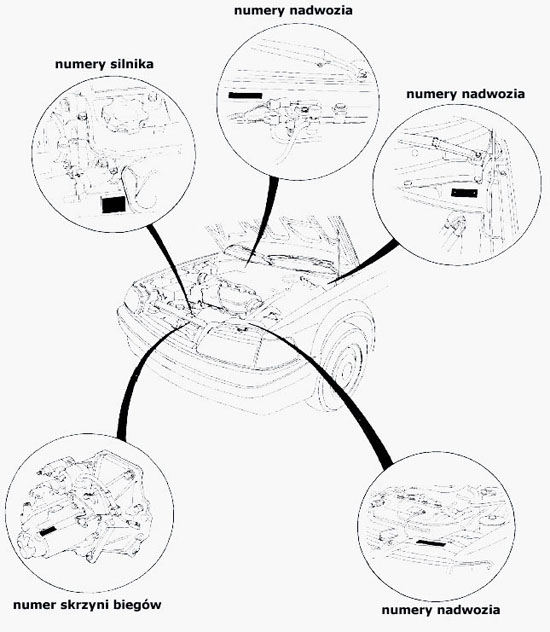 numery nadwozia

numery silnika

numery nadwozia

numer skrzyni biegów

numery nadwozia